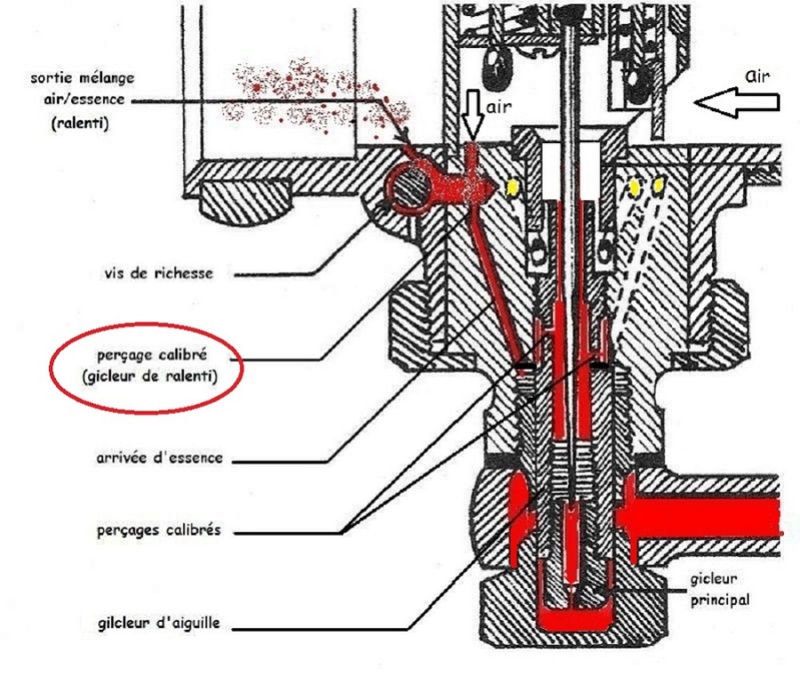 sortie mélange air/essence (ralenti)

air

air

vis de richesse

perçage calibré (gicleur de ralenti)

arrivée d'essence

perçages calibrés

gilcleur d'aiguille

gicleur principal