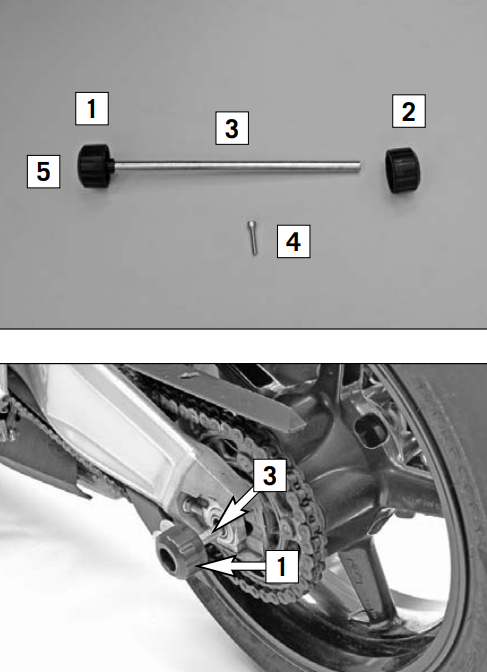 1
3
2
5
4

3
1