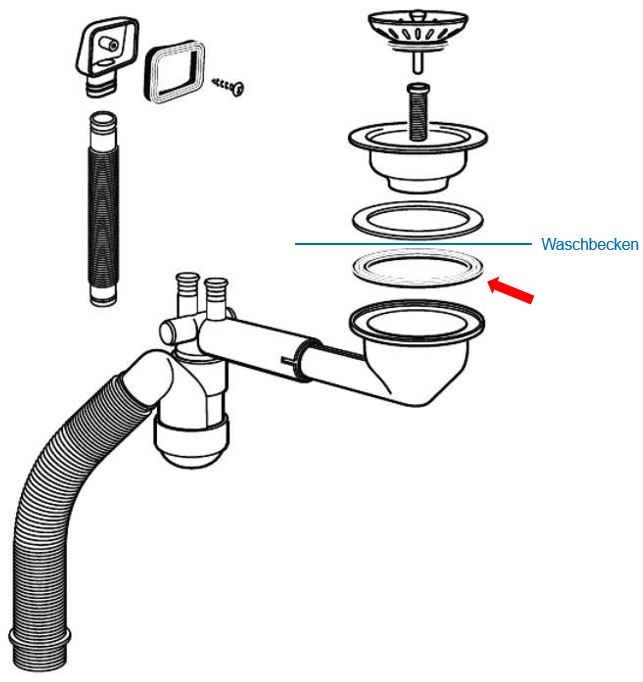 Waschbecken