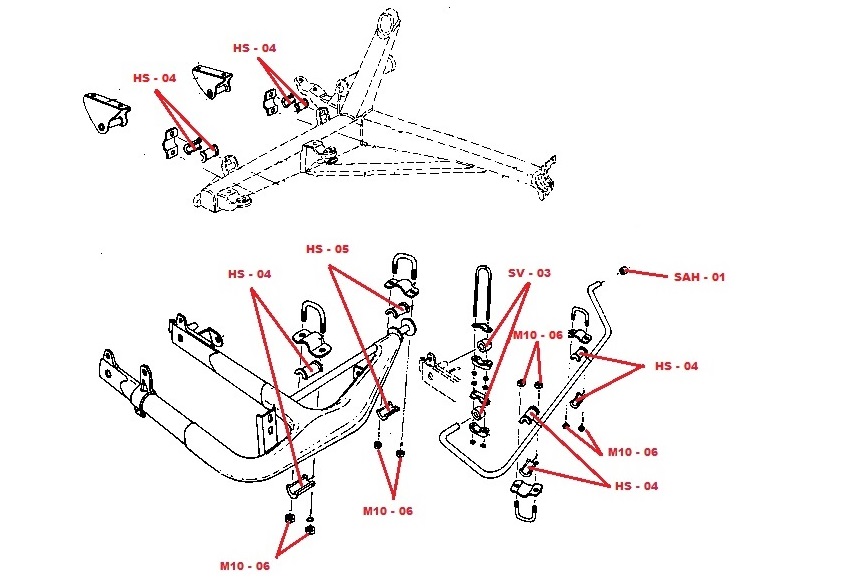 HS - 04
HS - 04
HS - 05
HS - 04
SV - 03
SAH - 01
M10 - 06
HS - 04
M10 - 06
HS - 04
M10 - 06
M10 - 06