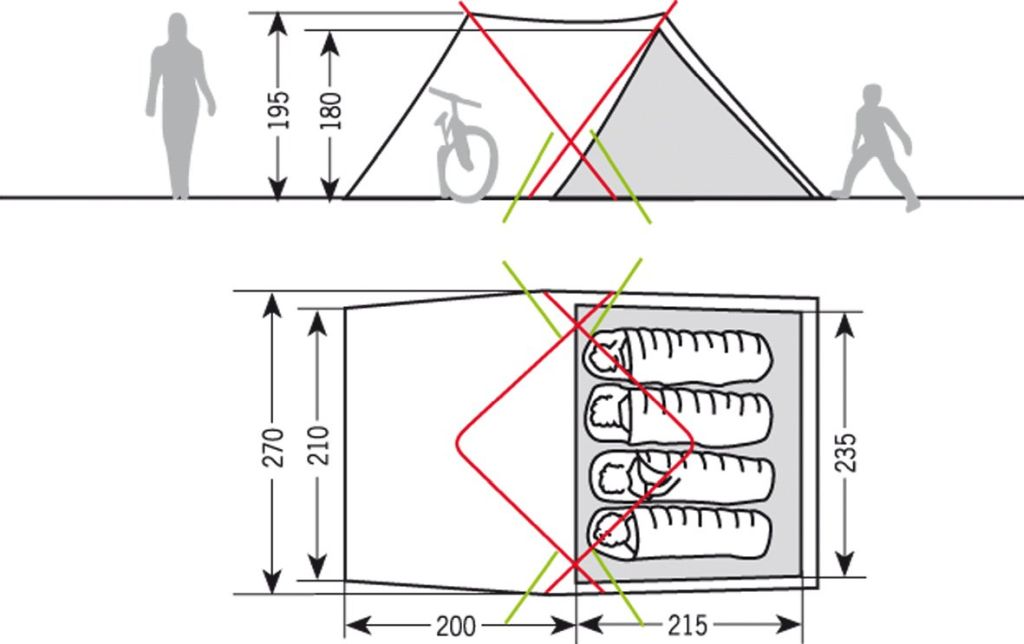 195
180
270
210
235
200
215